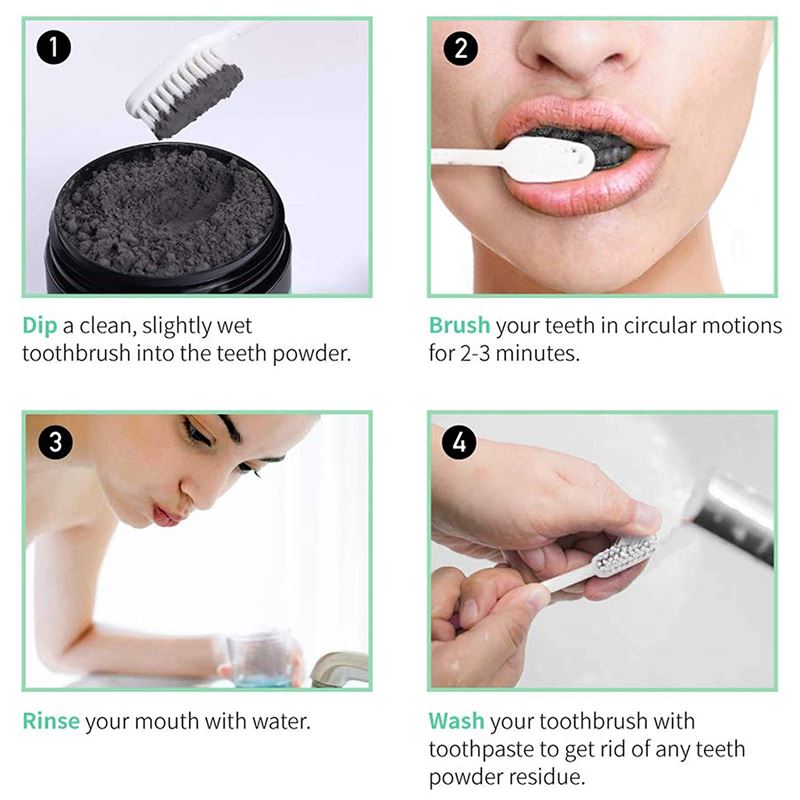 1

Dip a clean, slightly wet toothbrush into the teeth powder.

2

Brush your teeth in circular motions for 2-3 minutes.

3

Rinse your mouth with water.

4

Wash your toothbrush with toothpaste to get rid of any teeth powder residue.