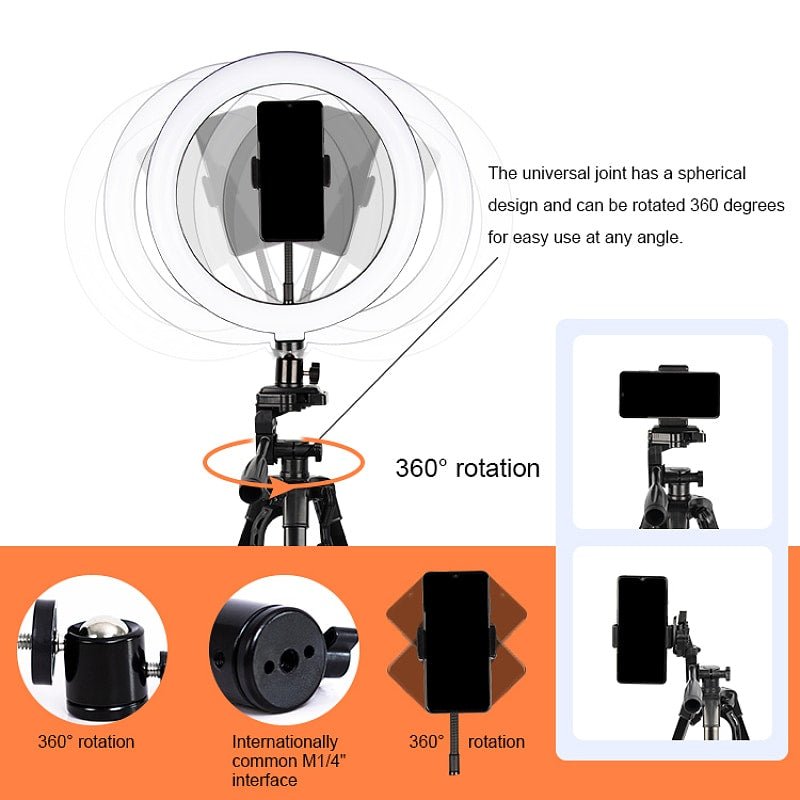 The universal joint has a spherical design and can be rotated 360 degrees for easy use at any angle.

360° rotation

360° rotation

Internationally common M1/4" interface

360° rotation