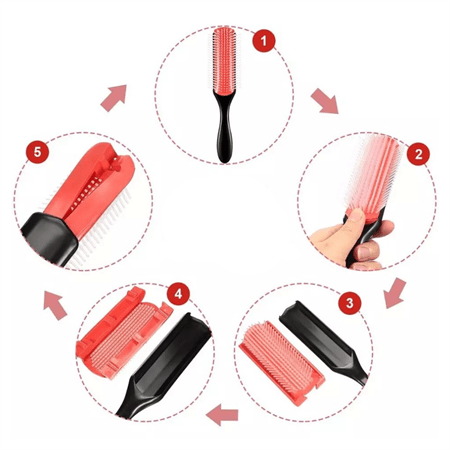 1

2

3

4

5