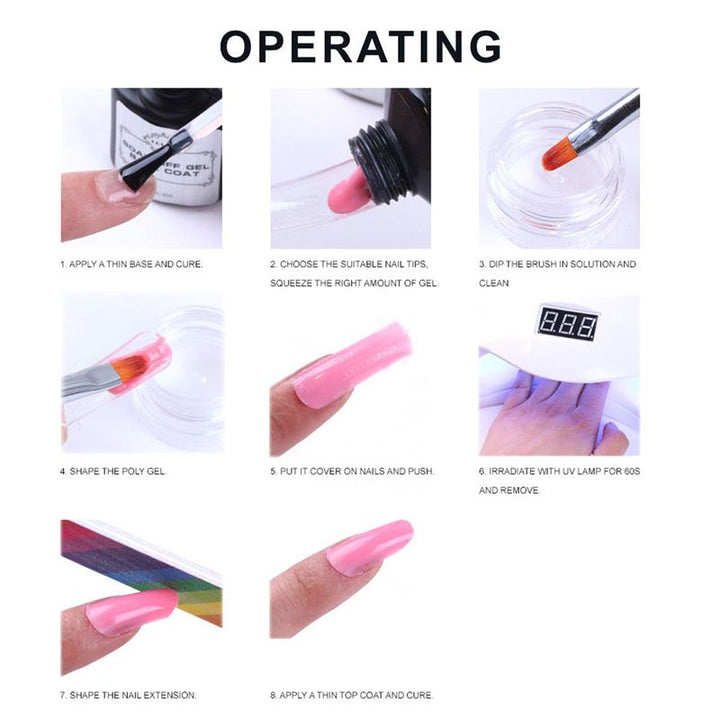 OPERATING

SOAK OFF GEL COAT

1. APPLY A THIN BASE AND CURE.

2. CHOOSE THE SUITABLE NAIL TIPS, SQUEEZE THE RIGHT AMOUNT OF GEL.

3. DIP THE BRUSH IN SOLUTION AND CLEAN

4. SHAPE THE POLY GEL.

5. PUT IT COVER ON NAILS AND PUSH.

888

6. IRRADIATE WITH UV LAMP FOR 60S AND REMOVE.

7. SHAPE THE NAIL EXTENSION.

8. APPLY A THIN TOP COAT AND CURE.