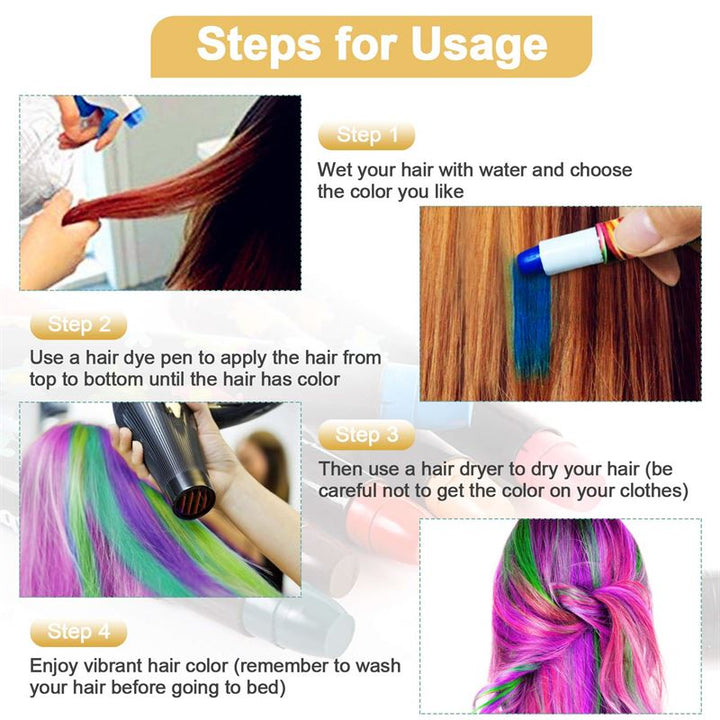 Steps for Usage

Step 1

Wet your hair with water and choose the color you like

Step 2

Use a hair dye pen to apply the hair from top to bottom until the hair has color

Step 3

Then use a hair dryer to dry your hair (be careful not to get the color on your clothes)

Step 4

Enjoy vibrant hair color (remember to wash your hair before going to bed)