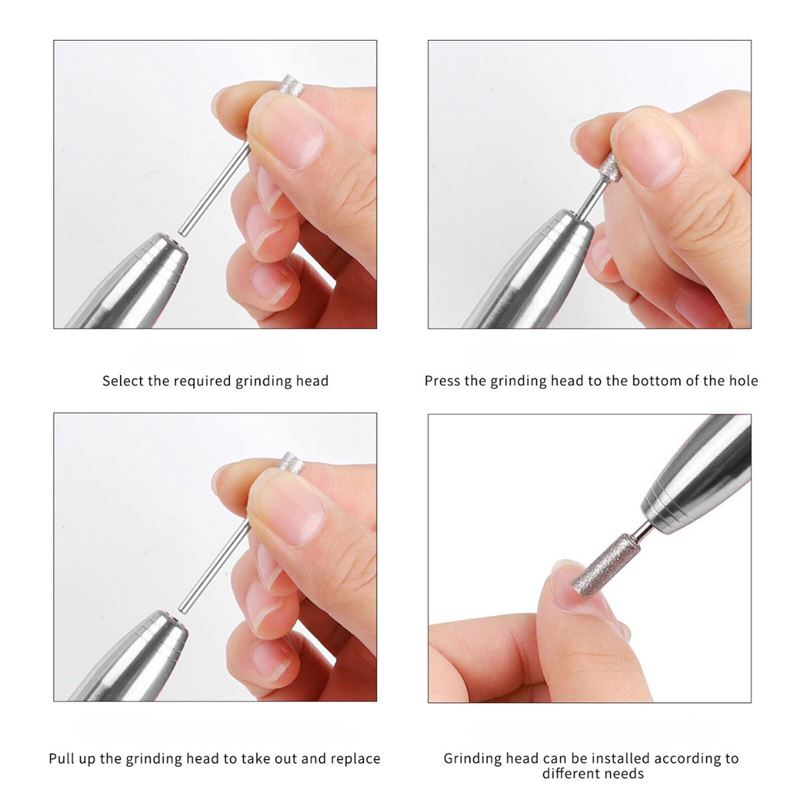 Select the required grinding head

Press the grinding head to the bottom of the hole

Pull up the grinding head to take out and replace

Grinding head can be installed according to different needs